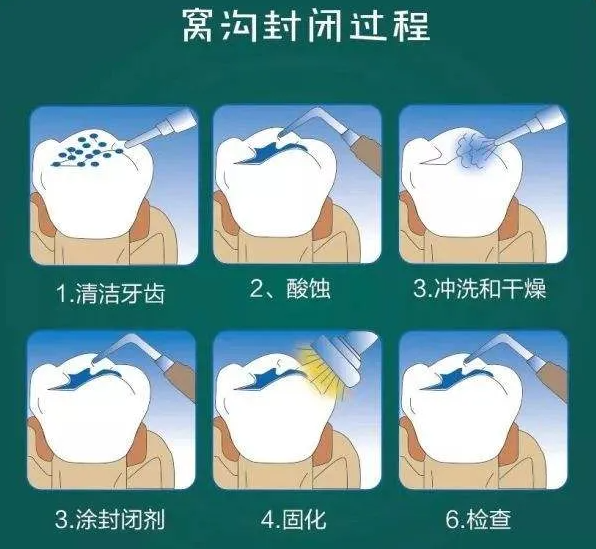 窝沟封闭过程

1.清洁牙齿

2、酸蚀

3.冲洗和干燥

3.涂封闭剂

4.固化

6.检查