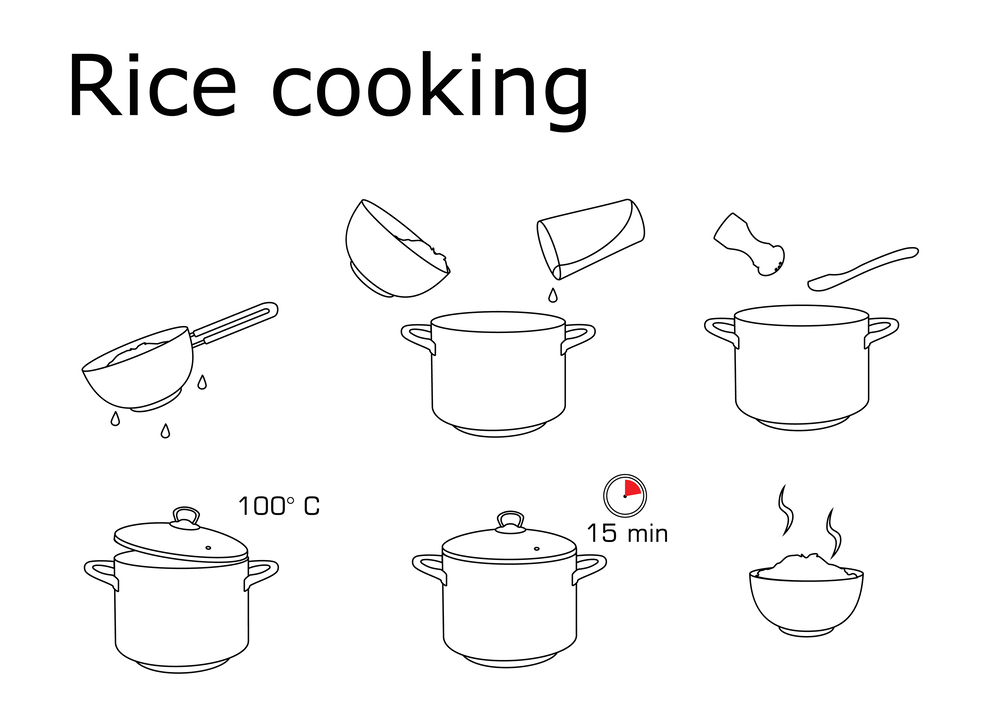 Rice cooking

100° C

15 min