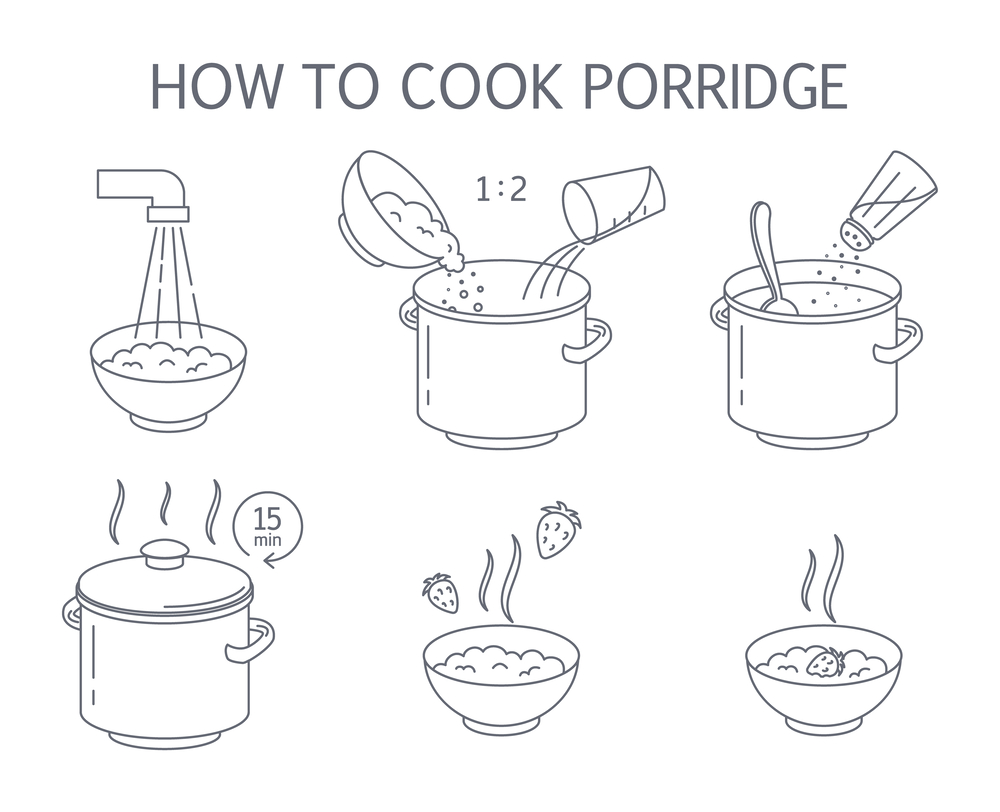 HOW TO COOK PORRIDGE

1:2

15 min