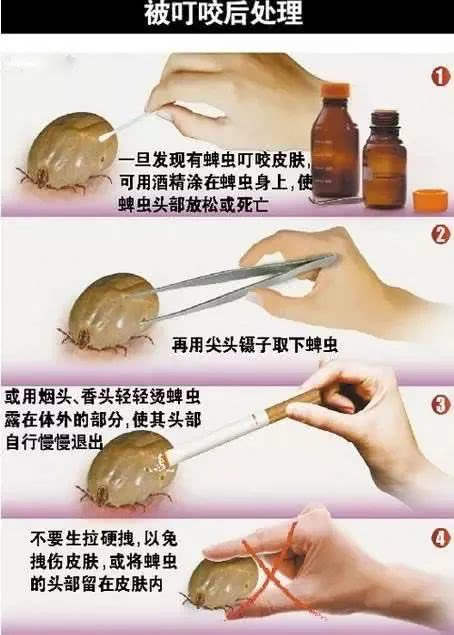 被叮咬后处理

1

一旦发现有蜱虫叮咬皮肤，可用酒精涂在蜱虫身上，使蜱虫头部放松或死亡

2

再用尖头镊子取下蜱虫

3

或用烟头、香头轻轻烫蜱虫露在体外的部分，使其头部自行慢慢退出

4

不要生拉硬拽，以免拽伤皮肤，或将蜱虫的头部留在皮肤内