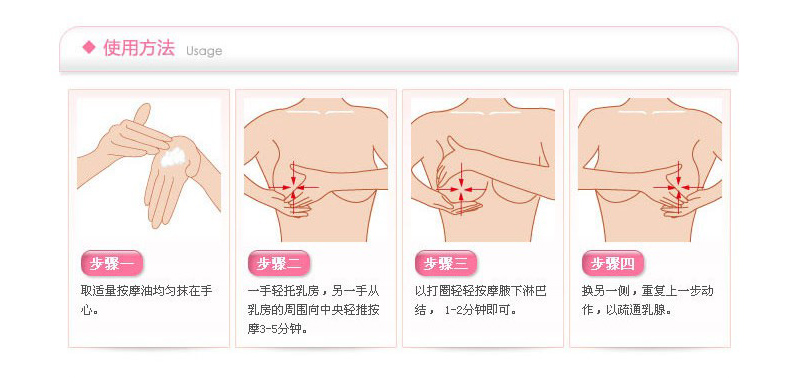 ◆ 使用方法 Usage

步骤一
取适量按摩油均匀抹在手心。

步骤二
一手轻托乳房，另一手从乳房的周围向中央轻推按摩3-5分钟。

步骤三
以打圈轻轻按摩腋下淋巴结， 1-2分钟即可。

步骤四
换另一侧，重复上一步动作，以疏通乳腺。